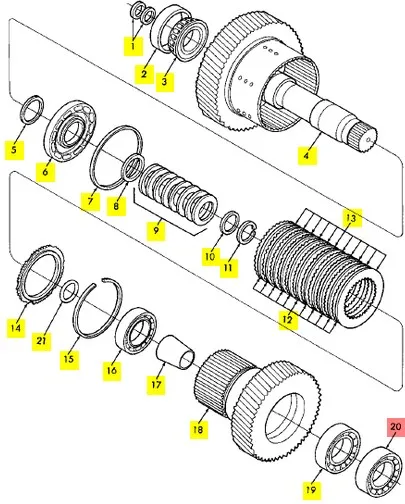 1
2
3
4
5
6
7
8
9
10
11
13
12
14
21
15
16
17
18
20
19